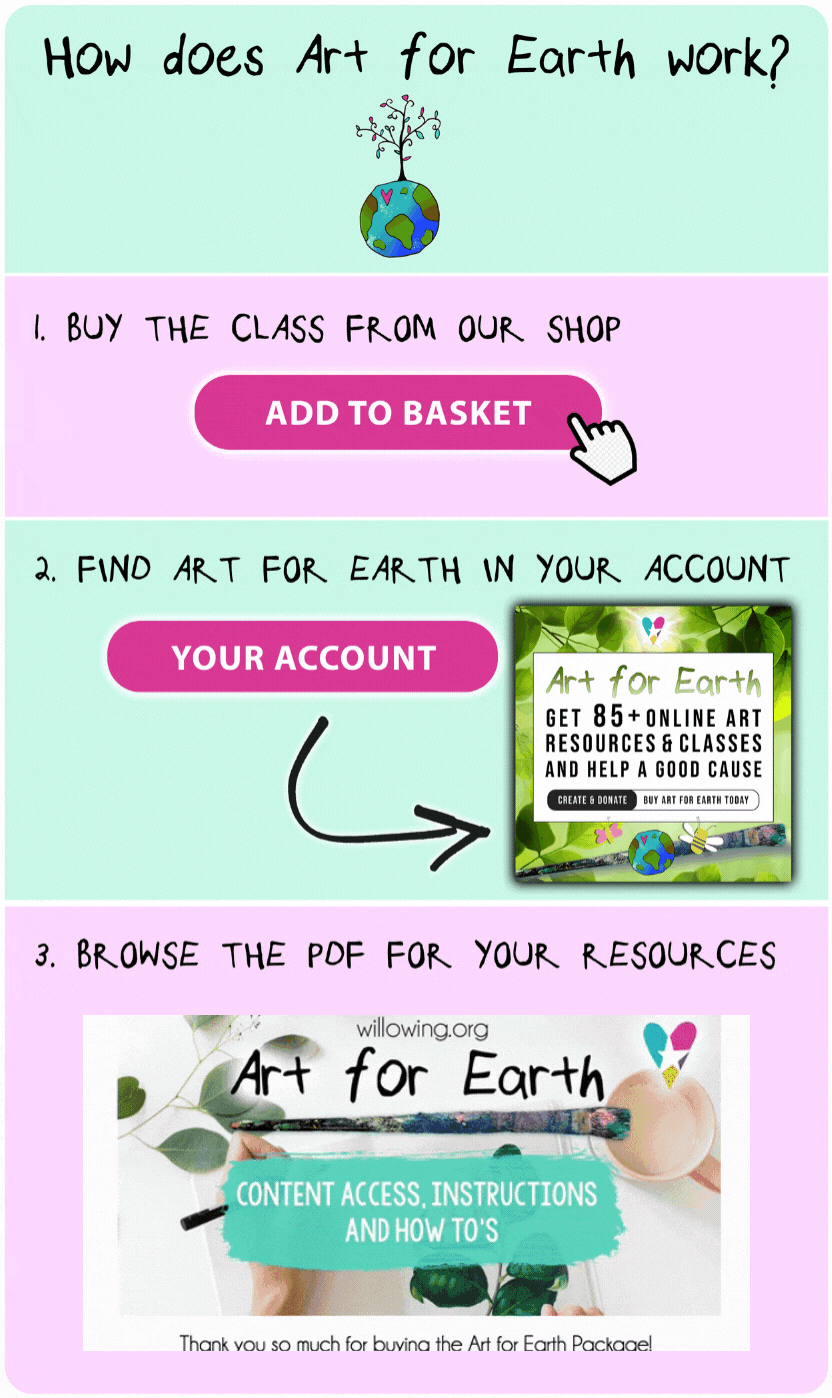 How does Art for Earth work?

1. BUY THE CLASS FROM OUR SHOP

ADD TO BASKET

2. FIND ART FOR EARTH IN YOUR ACCOUNT

YOUR ACCOUNT

Art for Earth
GET 85+ ONLINE ART RESOURCES & CLASSES AND HELP A GOOD CAUSE
CREATE & DONATE BUY ART FOR EARTH TODAY

3. BROWSE THE PDF FOR YOUR RESOURCES

willowing.org
Art for Earth
CONTENT ACCESS, INSTRUCTIONS AND HOW TO'S

Thank you so much for buying the Art for Earth Package!